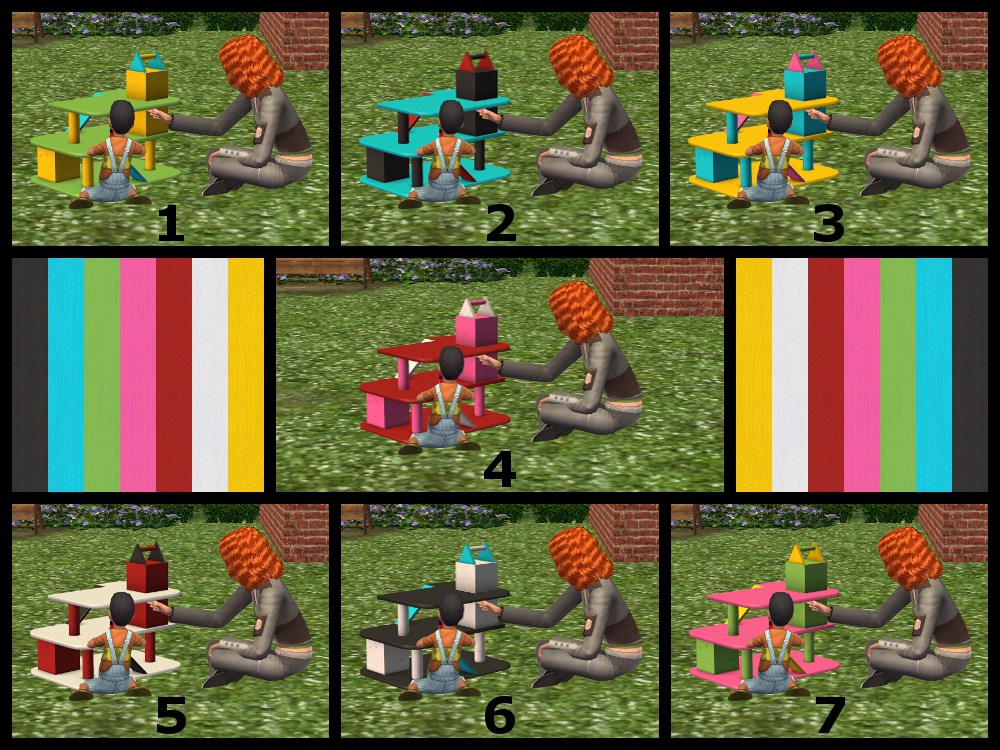 1

2

3

4

5

6

7